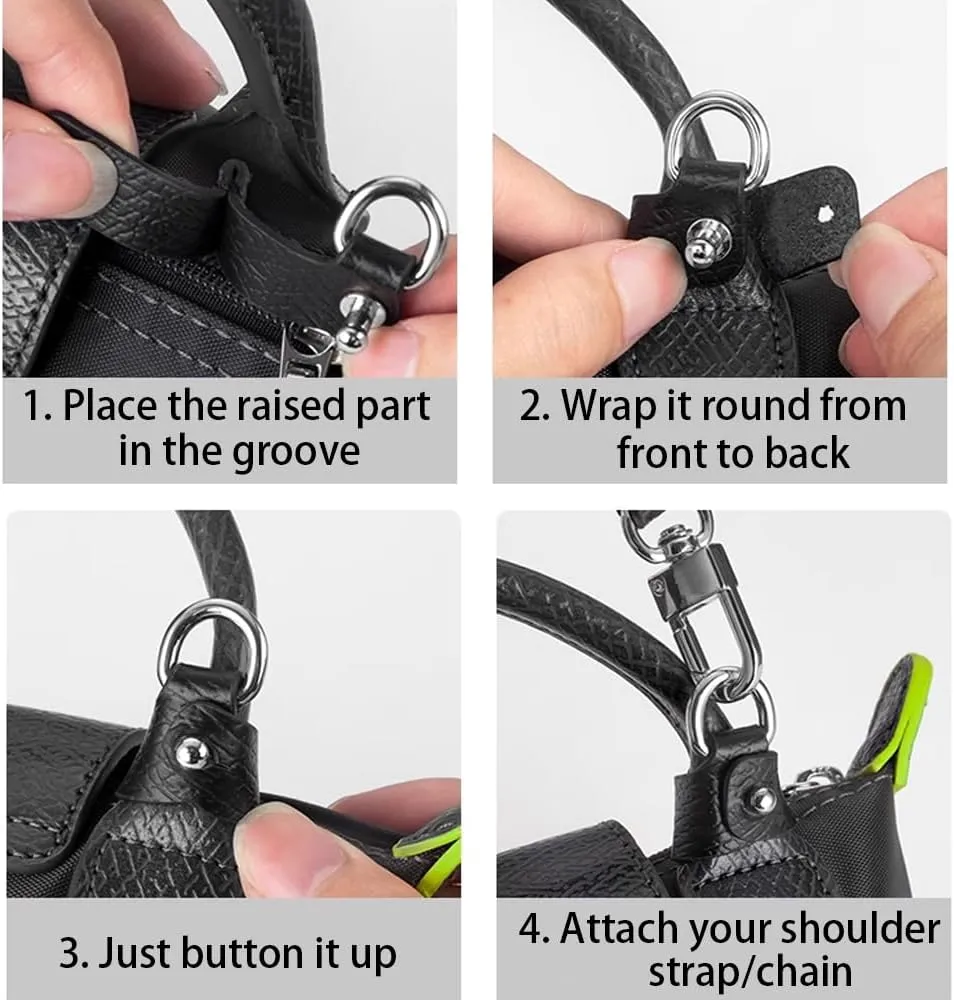 1. Place the raised part in the groove

2. Wrap it round from front to back

3. Just button it up

4. Attach your shoulder strap/chain